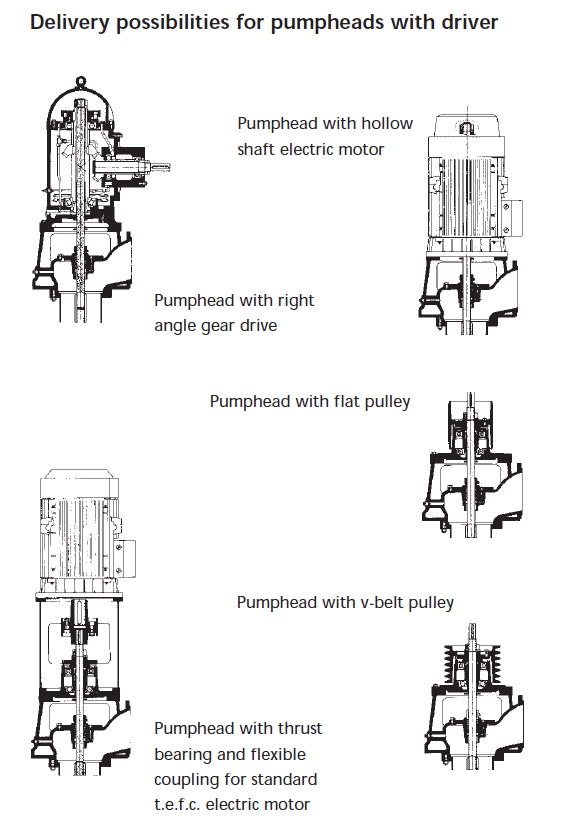 Delivery possibilities for pumpheads with driver

Pumphead with hollow shaft electric motor

Pumphead with right angle gear drive

Pumphead with flat pulley

Pumphead with v-belt pulley

Pumphead with thrust bearing and flexible coupling for standard t.e.f.c. electric motor